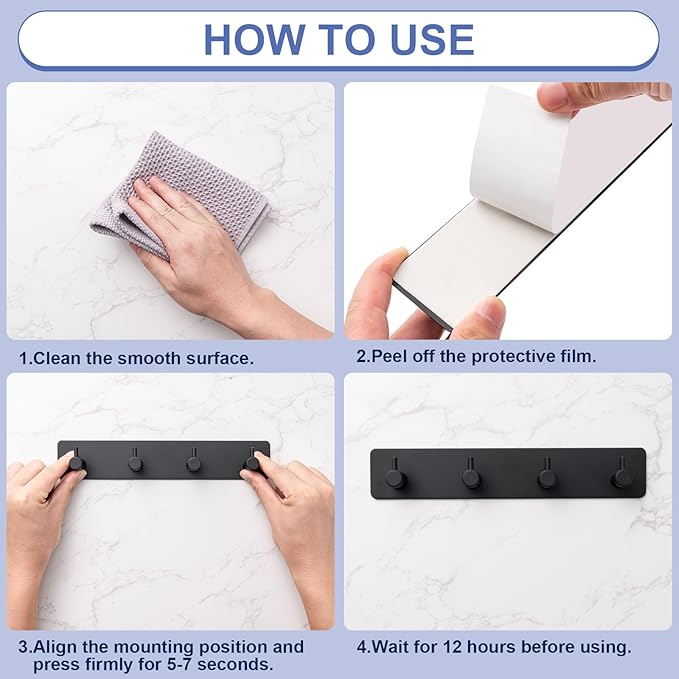 HOW TO USE

1.Clean the smooth surface.

2.Peel off the protective film.

3.Align the mounting position and press firmly for 5-7 seconds.

4.Wait for 12 hours before using.